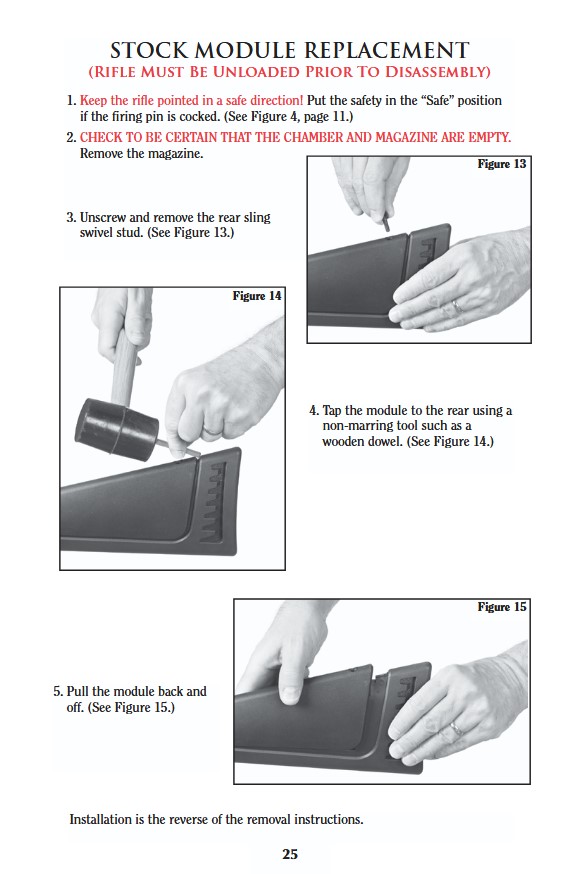 STOCK MODULE REPLACEMENT
(RIFLE MUST BE UNLOADED PRIOR TO DISASSEMBLY)

1. Keep the rifle pointed in a safe direction! Put the safety in the "Safe" position if the firing pin is cocked. (See Figure 4, page 11.)

2. CHECK TO BE CERTAIN THAT THE CHAMBER AND MAGAZINE ARE EMPTY. Remove the magazine.

Figure 13

3. Unscrew and remove the rear sling swivel stud. (See Figure 13.)

Figure 14

4. Tap the module to the rear using a non-marring tool such as a wooden dowel. (See Figure 14.)

Figure 15

5. Pull the module back and off. (See Figure 15.)

Installation is the reverse of the removal instructions.

25